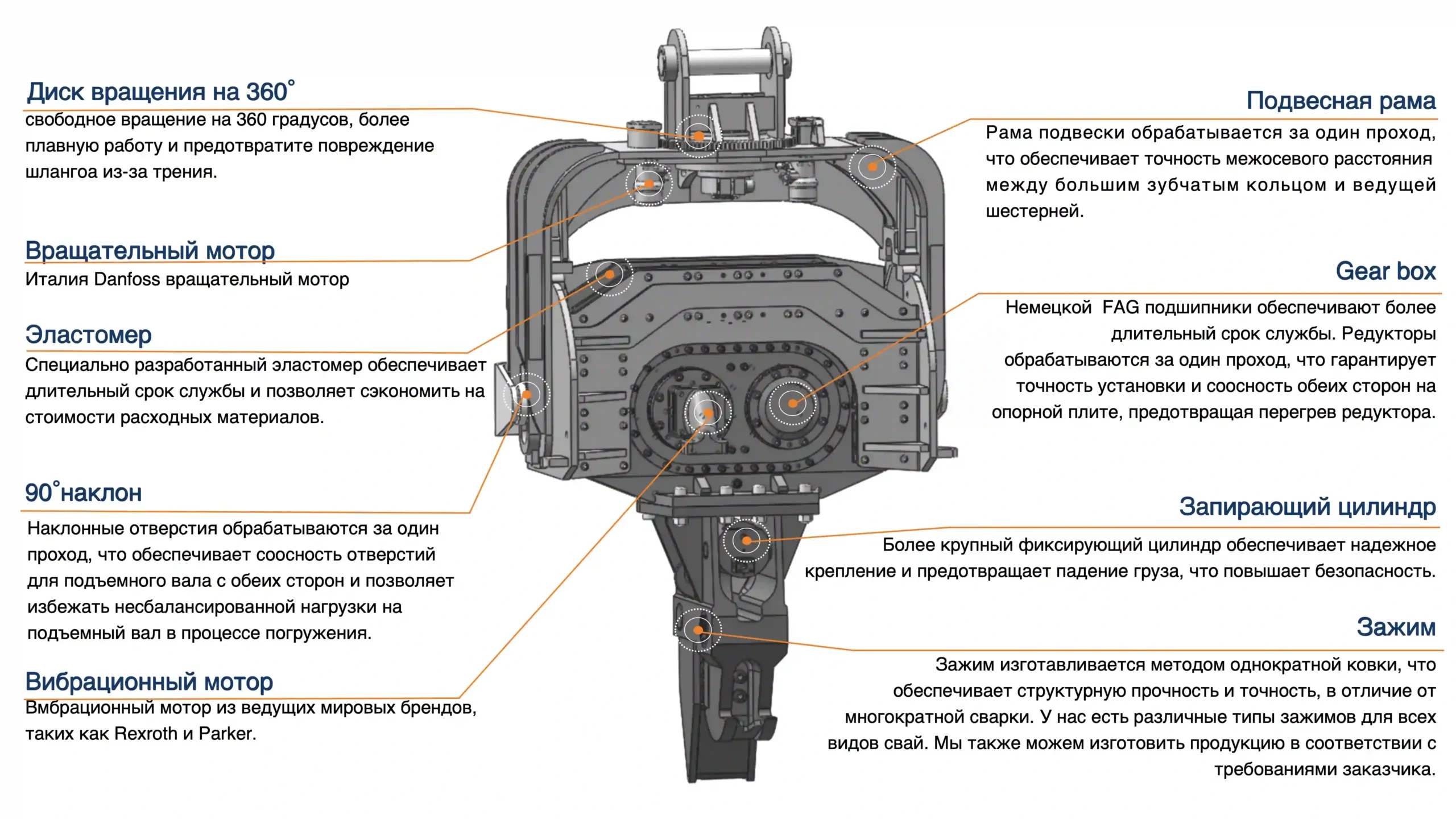 Диск вращения на 360°
свободное вращение на 360 градусов, более плавную работу и предотвратите повреждение шлангоа из-за трения.

Вращательный мотор
Италия Danfoss вращательный мотор

Эластомер
Специально разработанный эластомер обеспечивает длительный срок службы и позволяет сэкономить на стоимости расходных материалов.

90°наклон
Наклонные отверстия обрабатываются за один проход, что обеспечивает соосность отверстий для подъемного вала с обеих сторон и позволяет избежать несбалансированной нагрузки на подъемный вал в процессе погружения.

Вибрационный мотор
Вмбрационный мотор из ведущих мировых брендов, таких как Rexroth и Parker.

Подвесная рама
Рама подвески обрабатывается за один проход, что обеспечивает точность межосевого расстояния между большим зубчатым кольцом и ведущей шестерней.

Gear box
Немецкой FAG подшипники обеспечивают более длительный срок службы. Редукторы обрабатываются за один проход, что гарантирует точность установки и соосность обеих сторон на опорной плите, предотвращая перегрев редуктора.

Запирающий цилиндр
Более крупный фиксирующий цилиндр обеспечивает надежное крепление и предотвращает падение груза, что повышает безопасность.

Зажим
Зажим изготавливается методом однократной ковки, что обеспечивает структурную прочность и точность, в отличие от многократной сварки. У нас есть различные типы зажимов для всех видов свай. Мы также можем изготовить продукцию в соответствии с требованиями заказчика.